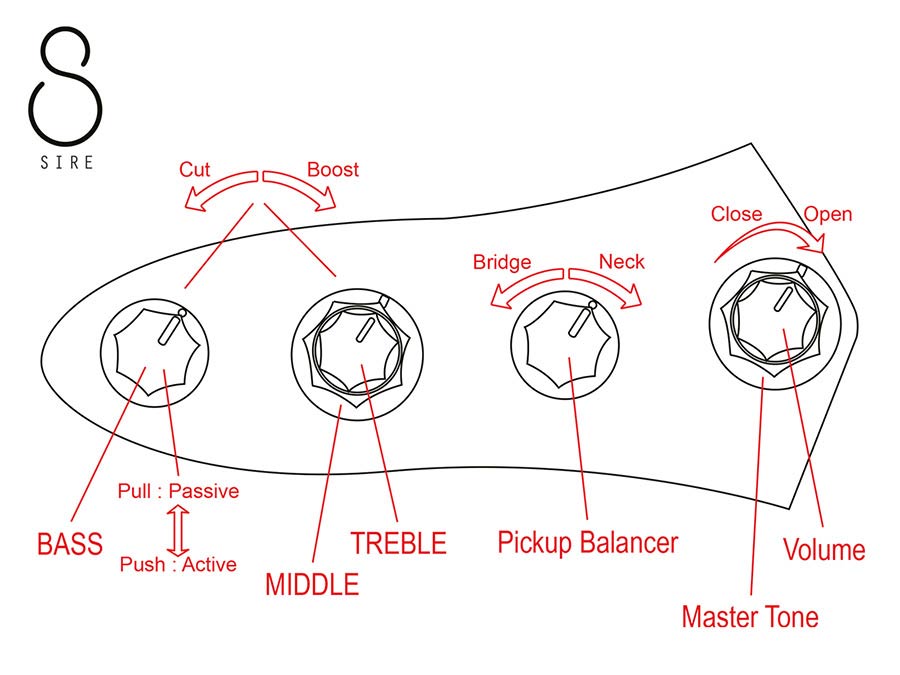 SIRE

Cut Boost

Bridge Neck

Close Open

Pull : Passive

Push : Active

BASS

MIDDLE

TREBLE

Pickup Balancer

Volume

Master Tone