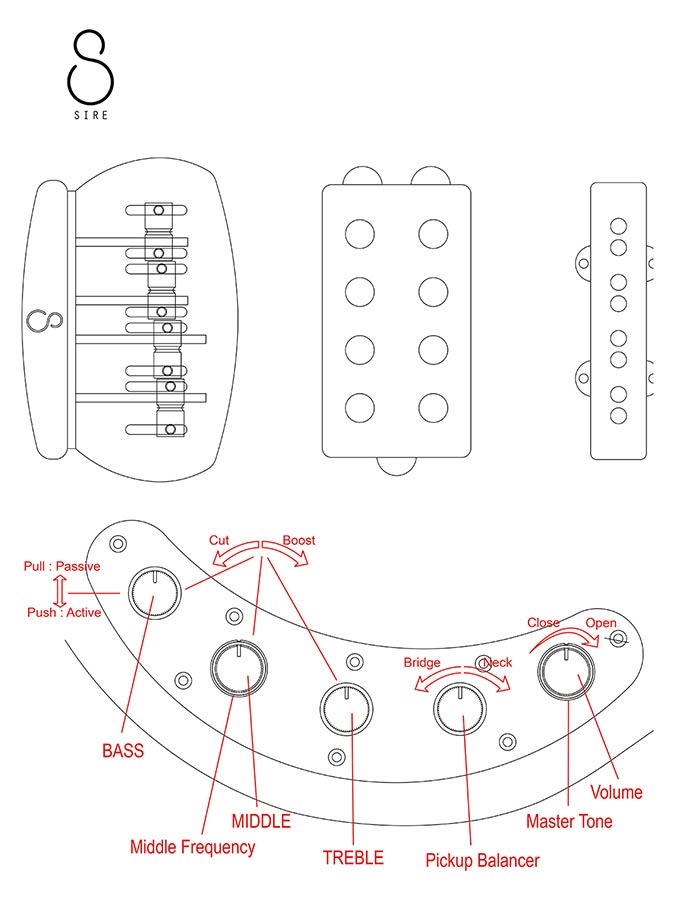 SIRE

Cut
Boost
Pull : Passive
Push : Active
Close
Open
Bridge
Neck
BASS
MIDDLE
Middle Frequency
TREBLE
Pickup Balancer
Master Tone
Volume